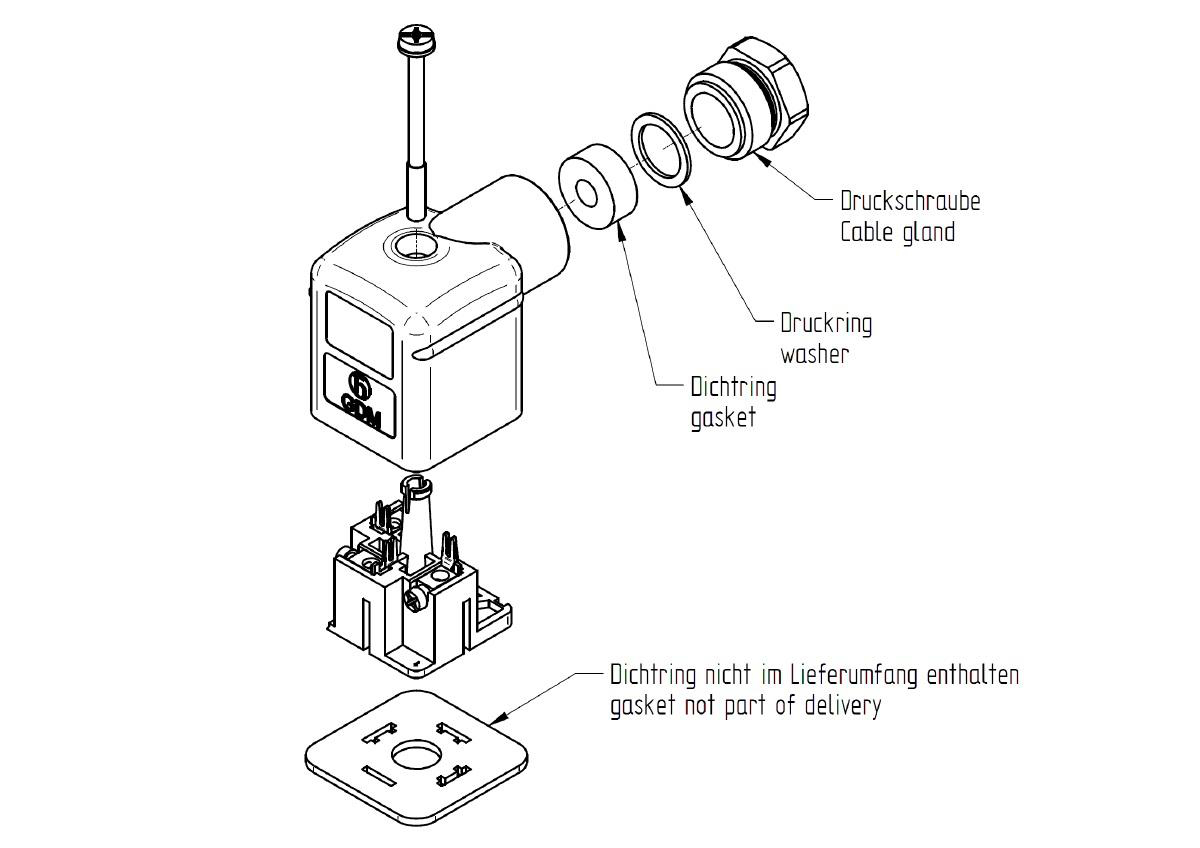 Druckschraube
Cable gland

Druckring
washer

Dichtring
gasket

GDM

Dichtring nicht im Lieferumfang enthalten
gasket not part of delivery